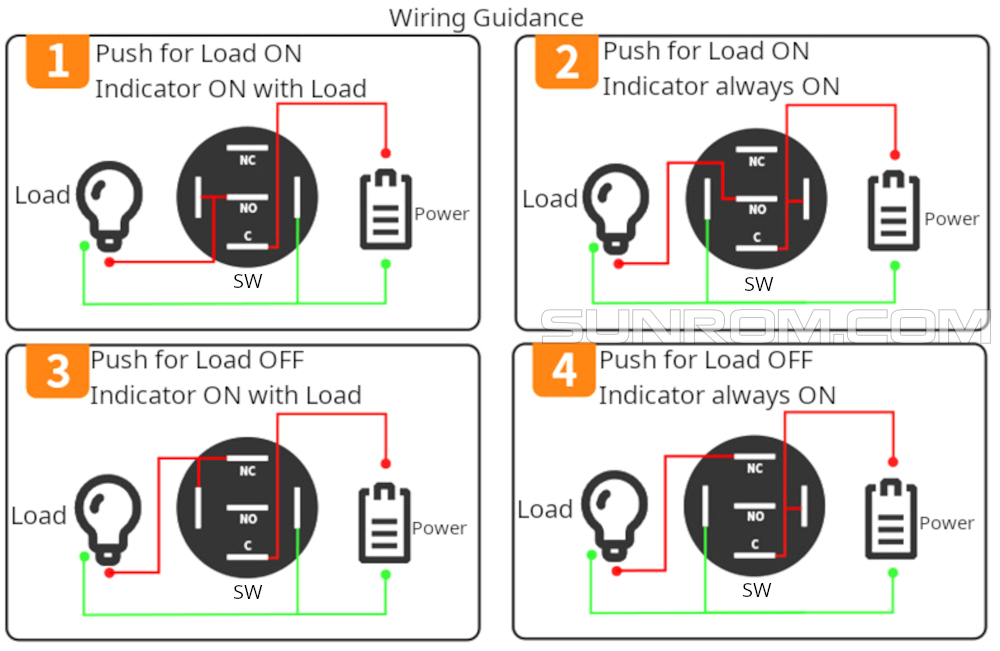 Wiring Guidance

1 Push for Load ON
Indicator ON with Load

Load
NC
NO
C
SW
Power

2 Push for Load ON
Indicator always ON

Load
NC
NO
C
SW
Power

SUNROM.COM

3 Push for Load OFF
Indicator ON with Load

Load
NC
NO
C
SW
Power

4 Push for Load OFF
Indicator always ON

Load
NC
NO
C
SW
Power